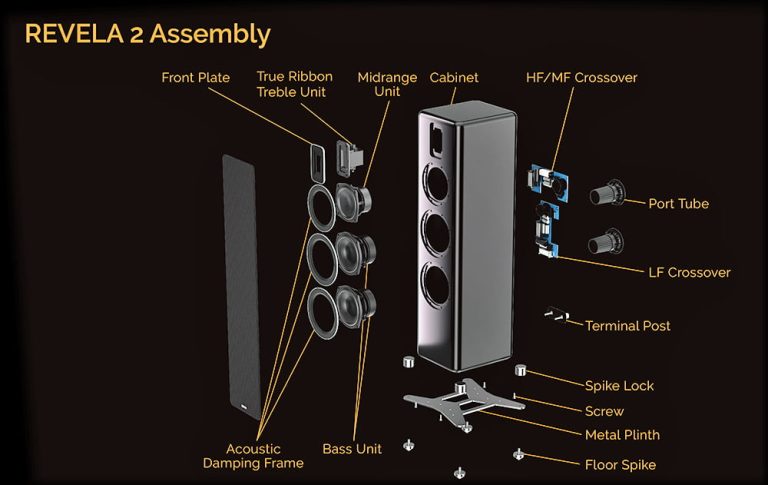 REVELA 2 Assembly

Front Plate

True Ribbon Treble Unit

Midrange Unit

Cabinet

HF/MF Crossover

Port Tube

LF Crossover

Terminal Post

Spike Lock

Screw

Metal Plinth

Floor Spike

Acoustic Damping Frame

Bass Unit